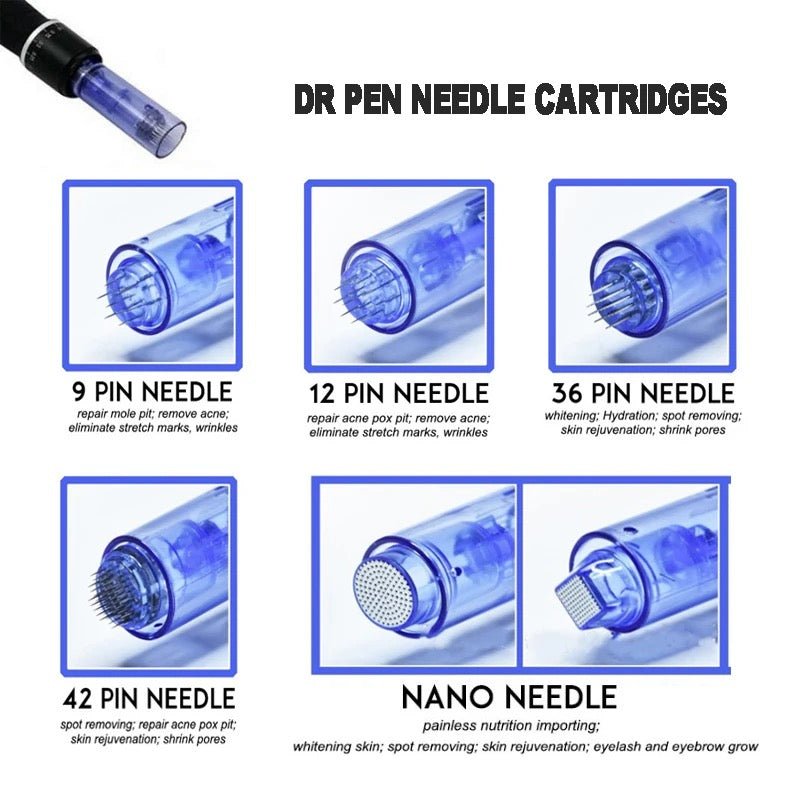 DR PEN NEEDLE CARTRIDGES

9 PIN NEEDLE
repair mole pit; remove acne; eliminate stretch marks, wrinkles

12 PIN NEEDLE
repair acne pox pit; remove acne; eliminate stretch marks, wrinkles

36 PIN NEEDLE
whitening; Hydration; spot removing; skin rejuvenation; shrink pores

42 PIN NEEDLE
spot removing; repair acne pox pit; skin rejuvenation; shrink pores

NANO NEEDLE
painless nutrition importing;
whitening skin; spot removing; skin rejuvenation; eyelash and eyebrow grow